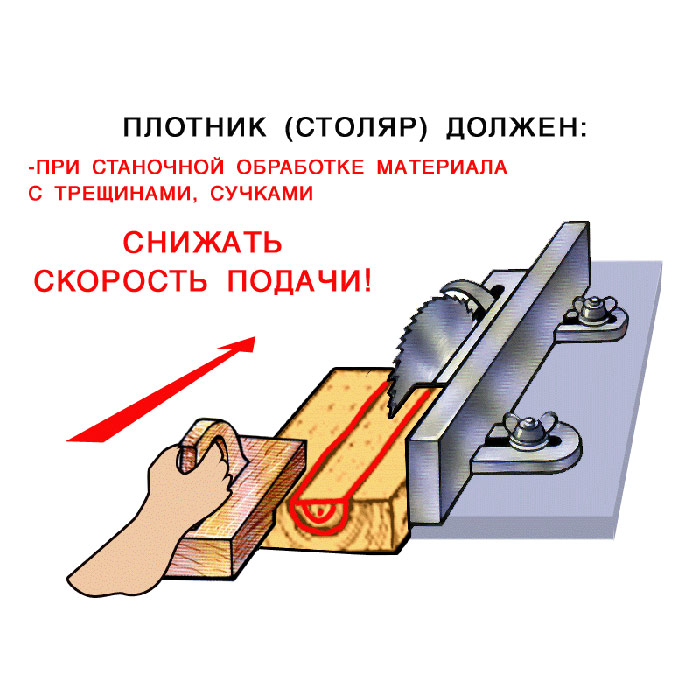 ПЛОТНИК (СТОЛЯР) ДОЛЖЕН:

-ПРИ СТАНОЧНОЙ ОБРАБОТКЕ МАТЕРИАЛА С ТРЕЩИНАМИ, СУЧКАМИ

СНИЖАТЬ СКОРОСТЬ ПОДАЧИ!