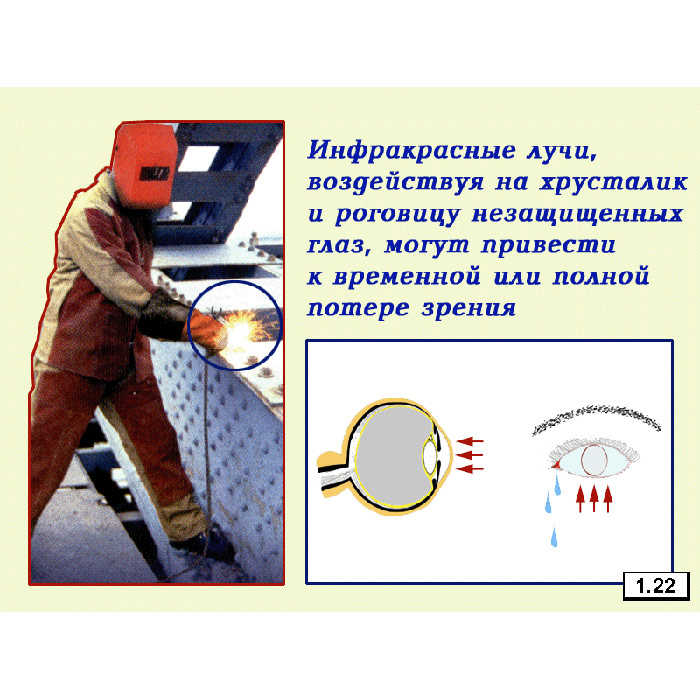 Инфракрасные лучи, воздействуя на хрусталик и роговицу незащищенных глаз, могут привести к временной или полной потере зрения

1.22