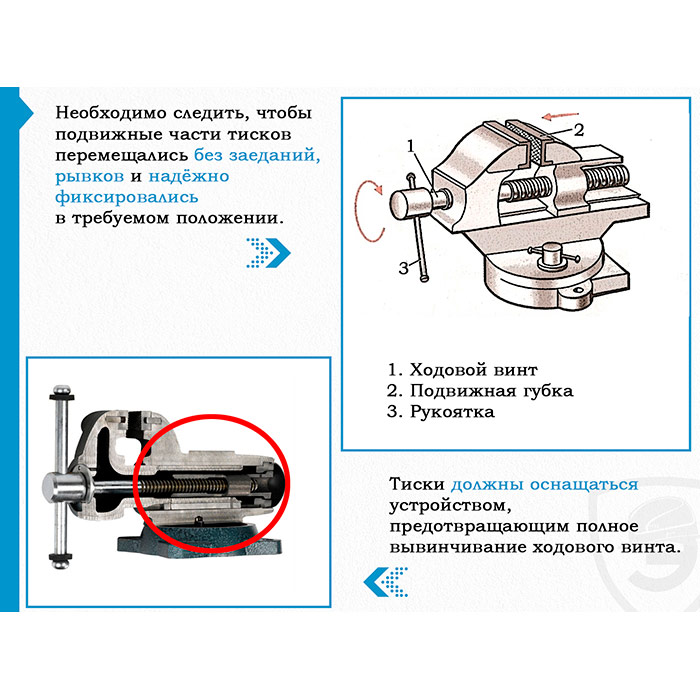 Необходимо следить, чтобы подвижные части тисков перемещались без заеданий, рывков и надёжно фиксировались в требуемом положении.

1

2

3

1. Ходовой винт
2. Подвижная губка
3. Рукоятка

Тиски должны оснащаться устройством, предотвращающим полное вывинчивание ходового винта.