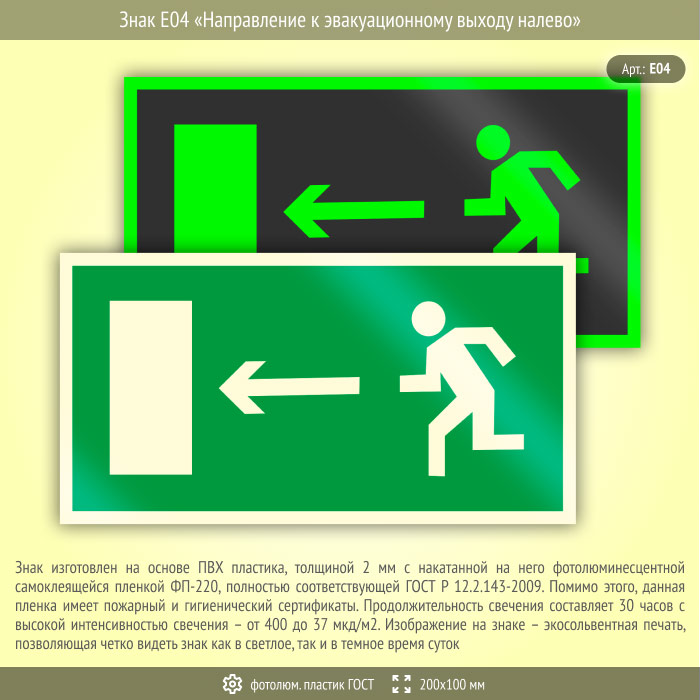 Знак E04 «Направление к эвакуационному выходу налево»

Арт.: E04

Знак изготовлен на основе ПВХ пластика, толщиной 2 мм с накатанной на него фотолюминесцентной самоклеящейся пленкой ФП-220, полностью соответствующей ГОСТ Р 12.2.143-2009. Помимо этого, данная пленка имеет пожарный и гигиенический сертификаты. Продолжительность свечения составляет 30 часов с высокой интенсивностью свечения – от 400 до 37 мкд/м2. Изображение на знаке – экосольвентная печать, позволяющая четко видеть знак как в светлое, так и в темное время суток

фотолюм. пластик ГОСТ 200x100 мм